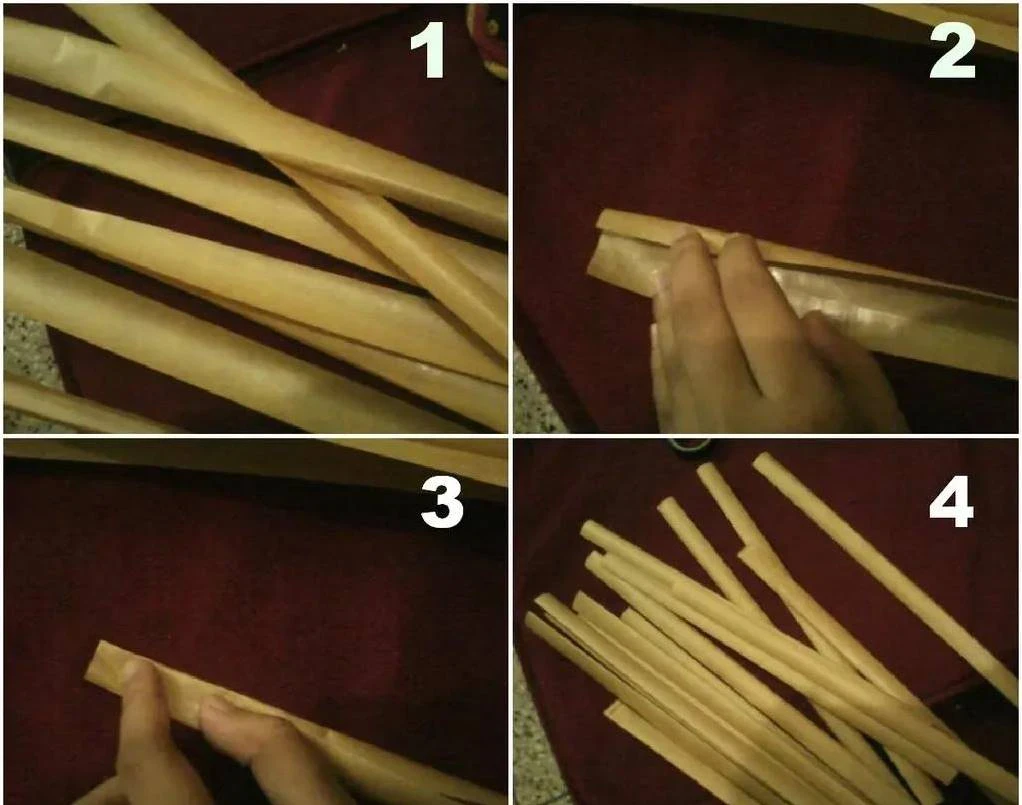 1

2

3

4